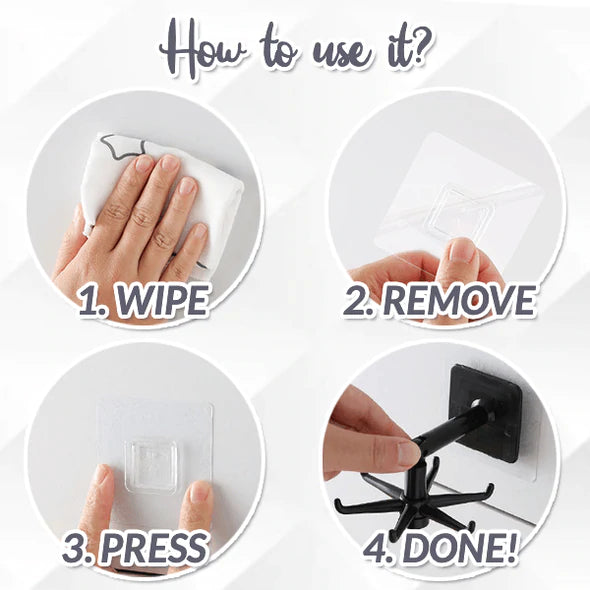 How to use it?

1. WIPE

2. REMOVE

3. PRESS

4. DONE!