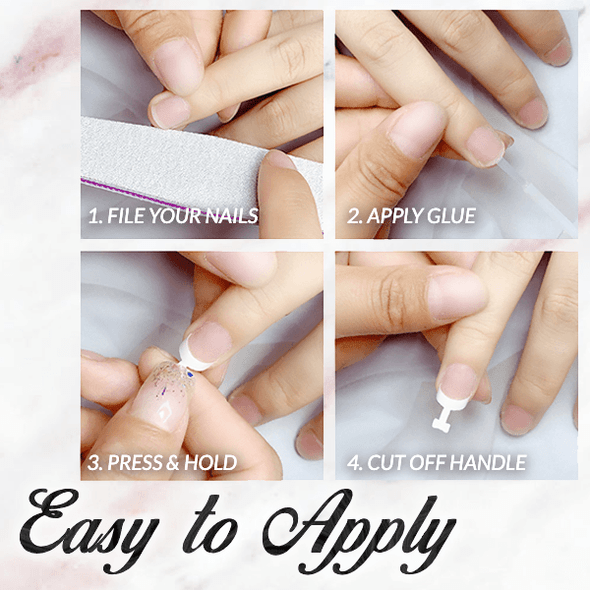 1. FILE YOUR NAILS

2. APPLY GLUE

3. PRESS & HOLD

4. CUT OFF HANDLE

Easy to Apply