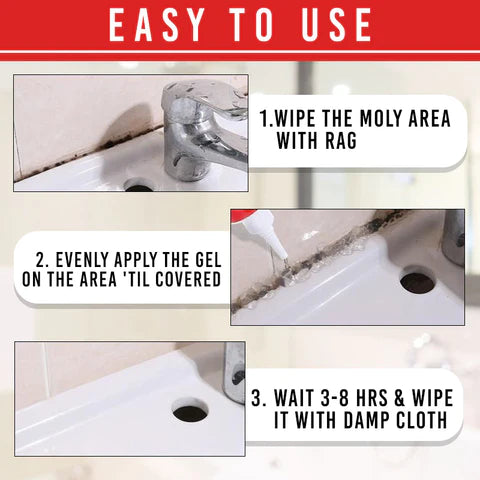 EASY TO USE

1.WIPE THE MOLY AREA WITH RAG

2. EVENLY APPLY THE GEL ON THE AREA 'TIL COVERED

3. WAIT 3-8 HRS & WIPE IT WITH DAMP CLOTH