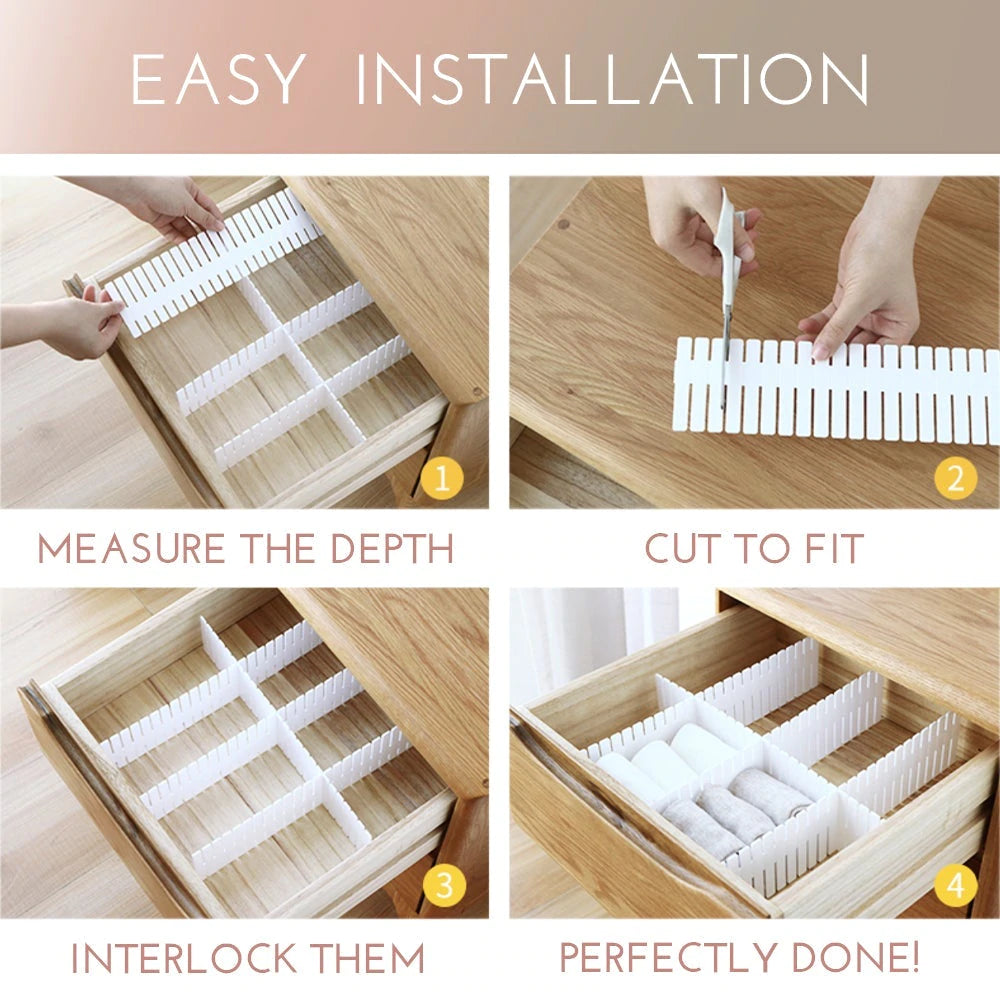 EASY INSTALLATION

1

MEASURE THE DEPTH

2

CUT TO FIT

3

INTERLOCK THEM

4

PERFECTLY DONE!