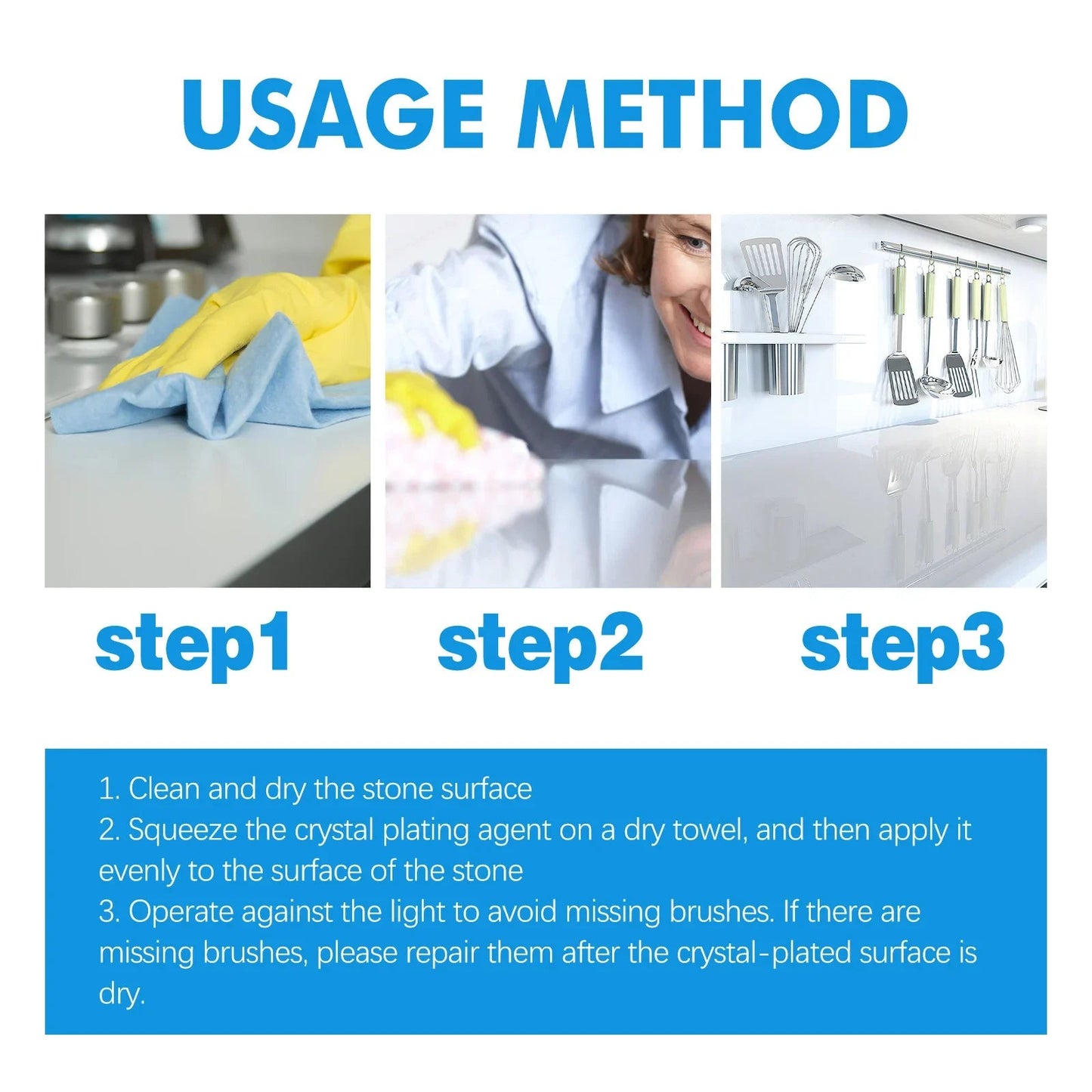 USAGE METHOD

step1

step2

step3

1. Clean and dry the stone surface
2. Squeeze the crystal plating agent on a dry towel, and then apply it evenly to the surface of the stone
3. Operate against the light to avoid missing brushes. If there are missing brushes, please repair them after the crystal-plated surface is dry.