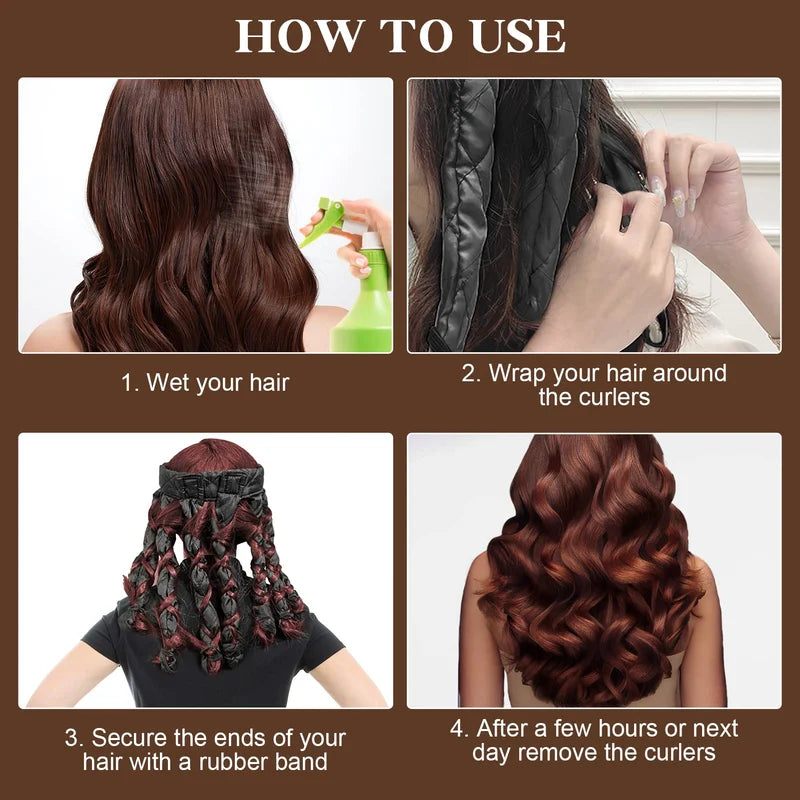 HOW TO USE

1. Wet your hair

2. Wrap your hair around the curlers

3. Secure the ends of your hair with a rubber band

4. After a few hours or next day remove the curlers