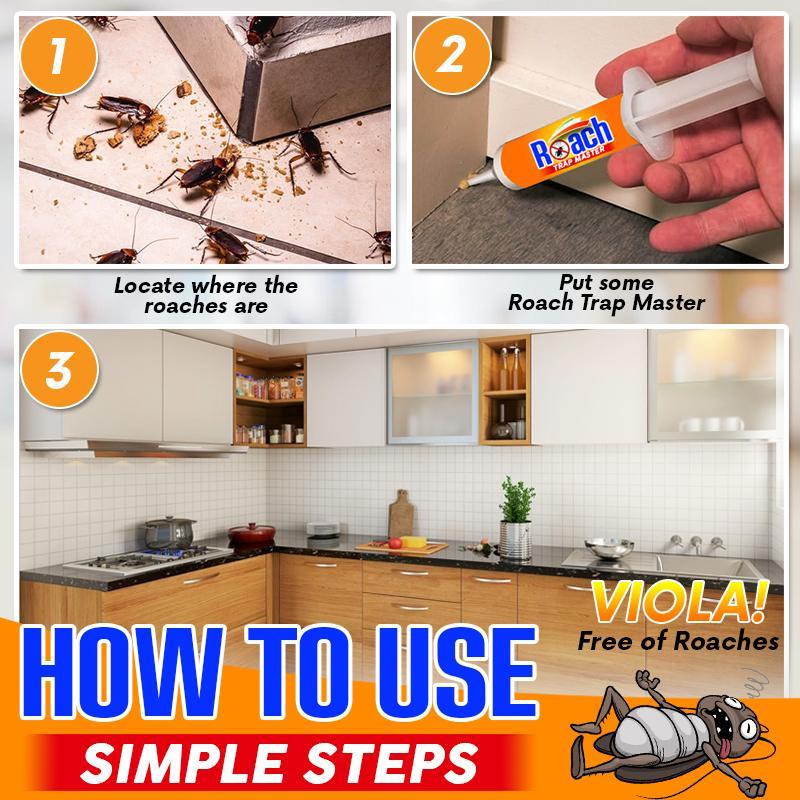 1

Locate where the roaches are

2

Roach
TRAP MASTER

Put some Roach Trap Master

3

VIOLA!
Free of Roaches

HOW TO USE

SIMPLE STEPS