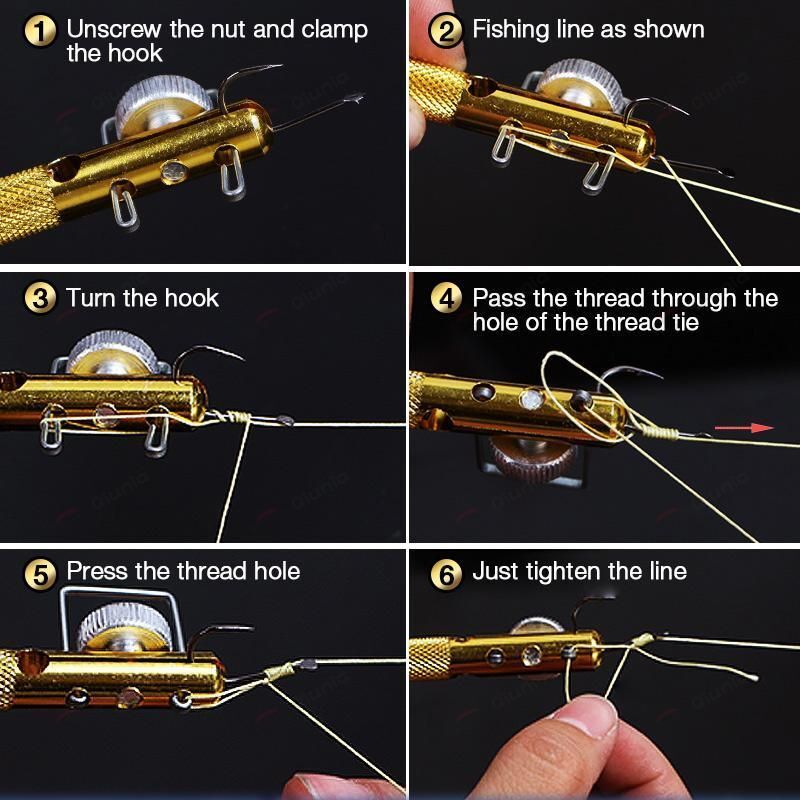 1 Unscrew the nut and clamp the hook

2 Fishing line as shown

3 Turn the hook

4 Pass the thread through the hole of the thread tie

5 Press the thread hole

6 Just tighten the line