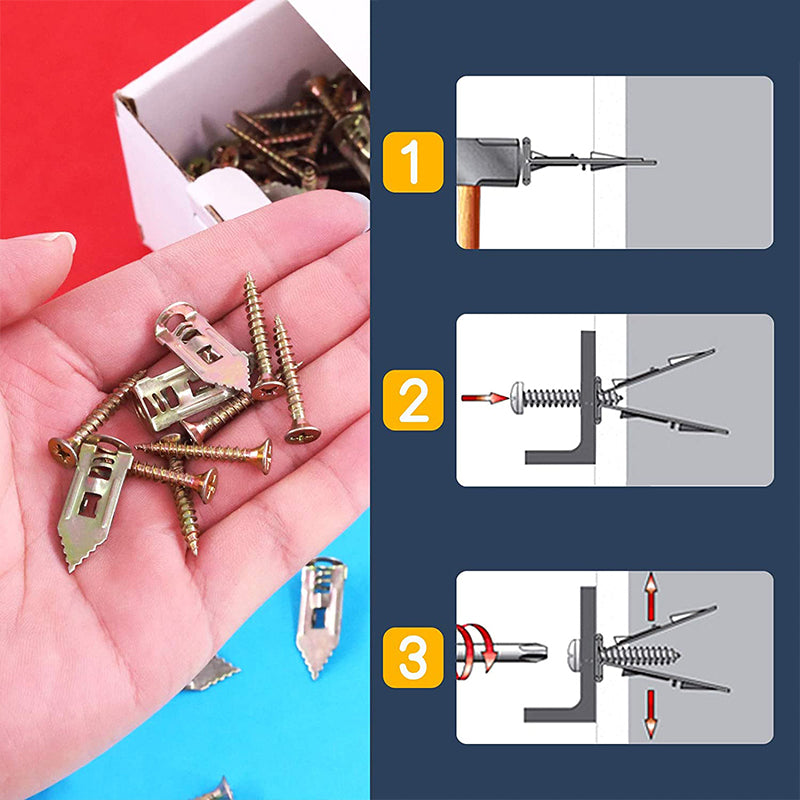 1

2

3