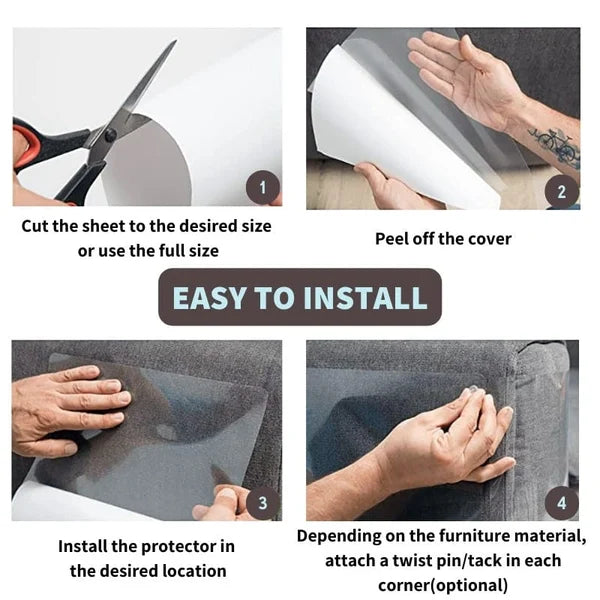 1

Cut the sheet to the desired size or use the full size

2

Peel off the cover

EASY TO INSTALL

3

Install the protector in the desired location

4

Depending on the furniture material, attach a twist pin/tack in each corner(optional)