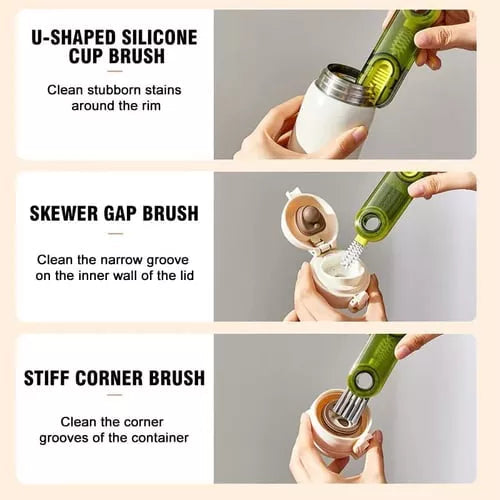 U-SHAPED SILICONE CUP BRUSH

Clean stubborn stains around the rim

SKEWER GAP BRUSH

Clean the narrow groove on the inner wall of the lid

STIFF CORNER BRUSH

Clean the corner grooves of the container