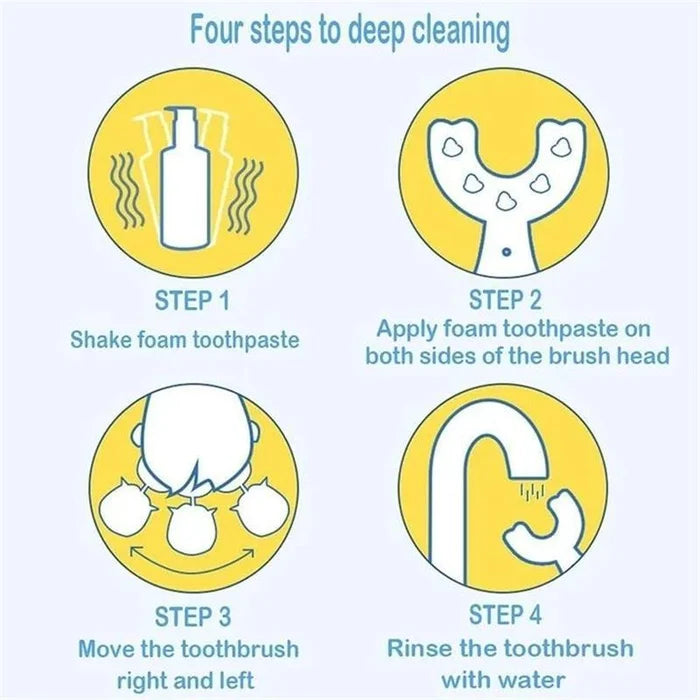 Four steps to deep cleaning

STEP 1
Shake foam toothpaste

STEP 2
Apply foam toothpaste on both sides of the brush head

STEP 3
Move the toothbrush right and left

STEP 4
Rinse the toothbrush with water