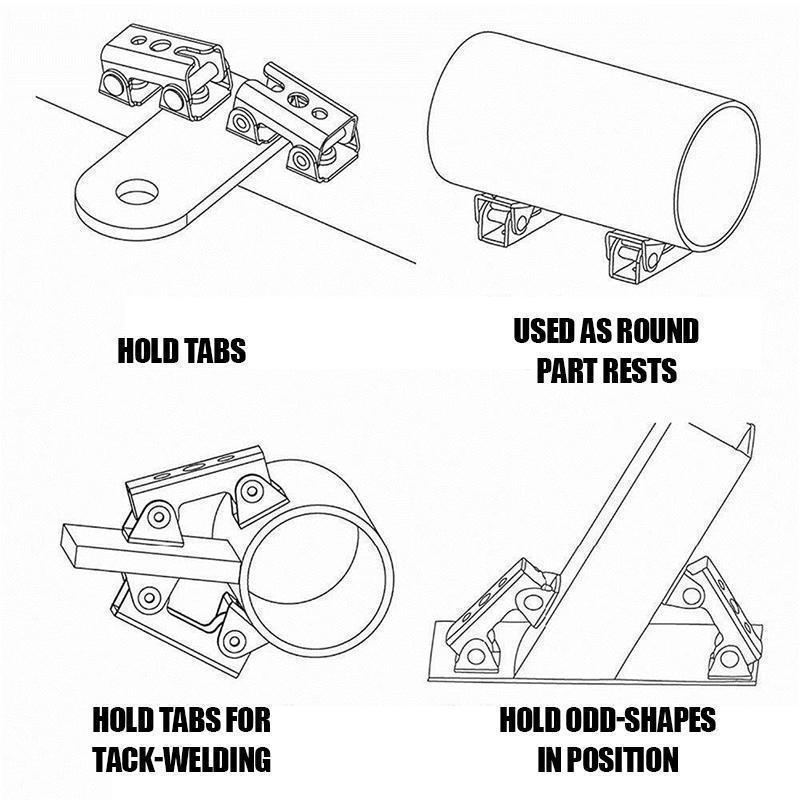 HOLD TABS

USED AS ROUND PART RESTS

HOLD TABS FOR TACK-WELDING

HOLD ODD-SHAPES IN POSITION