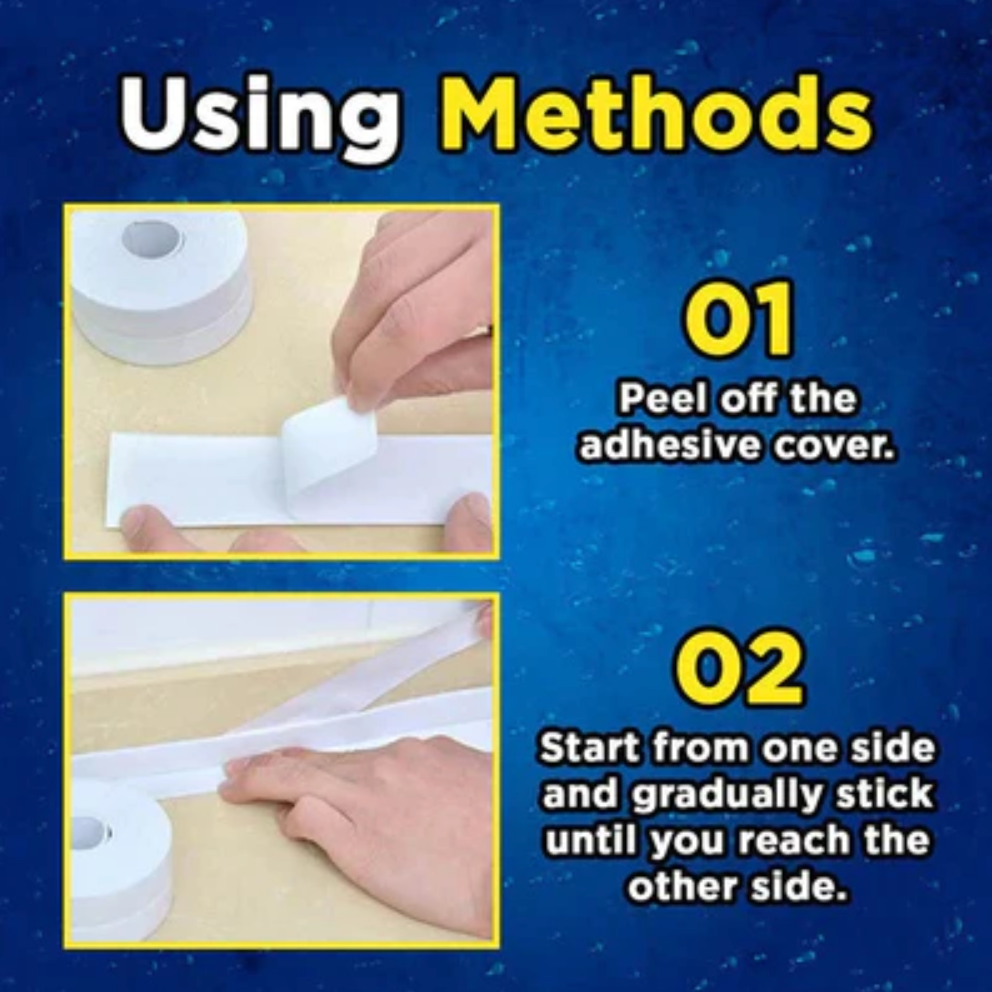 Using Methods

01
Peel off the adhesive cover.

02
Start from one side and gradually stick until you reach the other side.