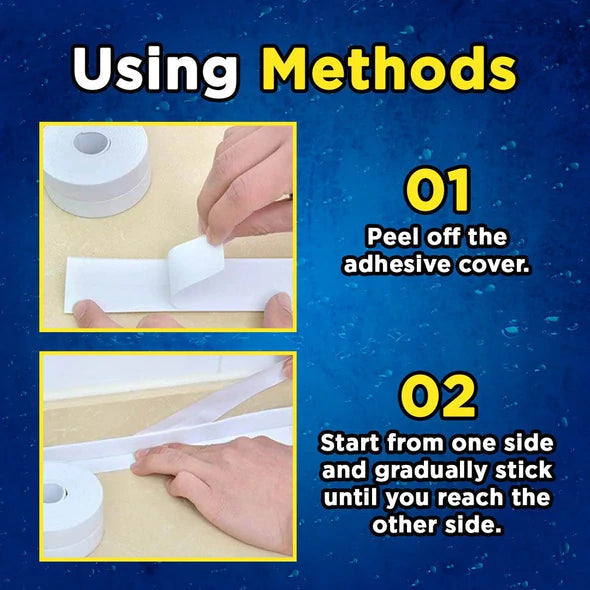 Using Methods

01
Peel off the adhesive cover.

02
Start from one side and gradually stick until you reach the other side.