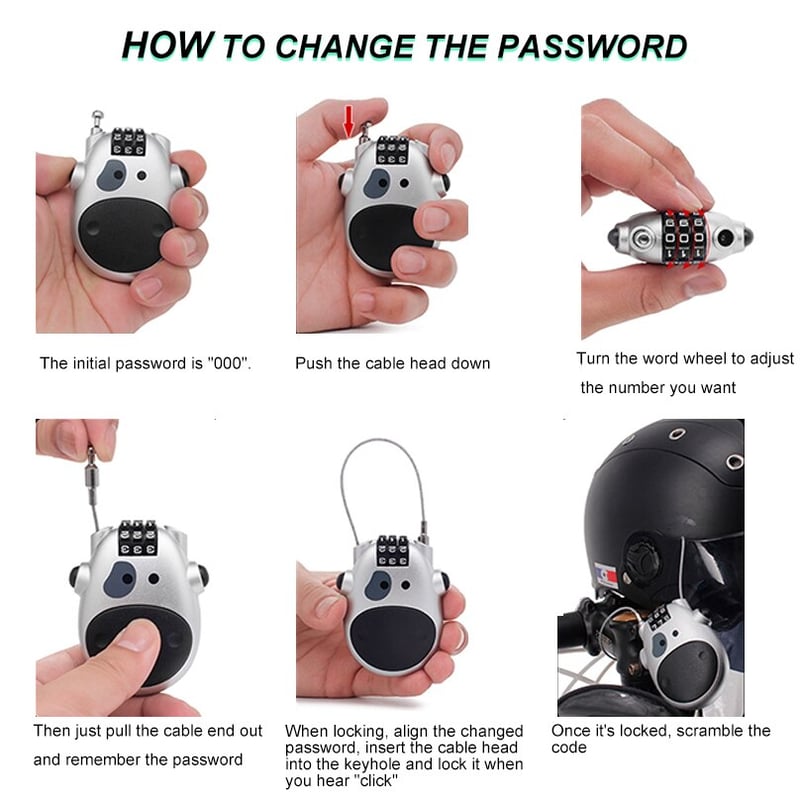 HOW TO CHANGE THE PASSWORD

The initial password is "000".

Push the cable head down

Turn the word wheel to adjust the number you want

Then just pull the cable end out and remember the password

When locking, align the changed password, insert the cable head into the keyhole and lock it when you hear "click"

Once it's locked, scramble the code